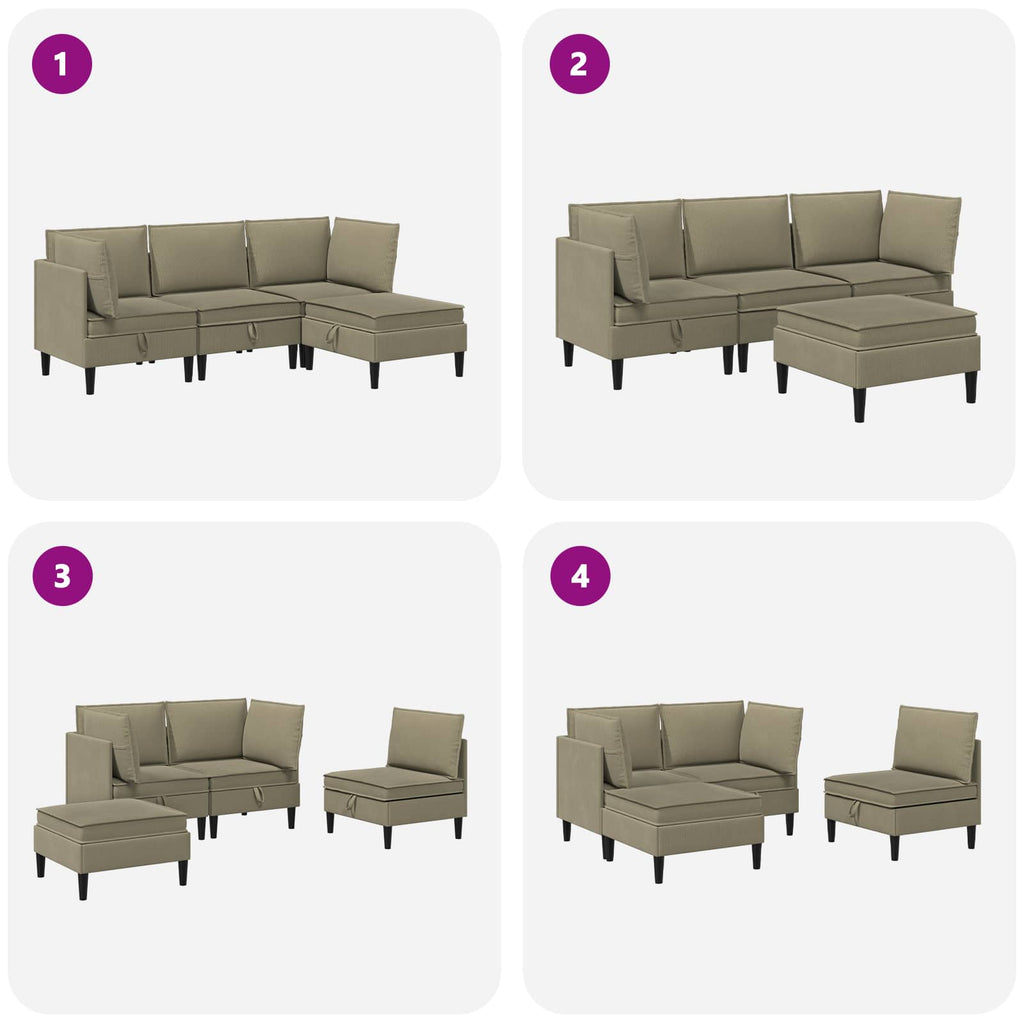 1

2

3

4